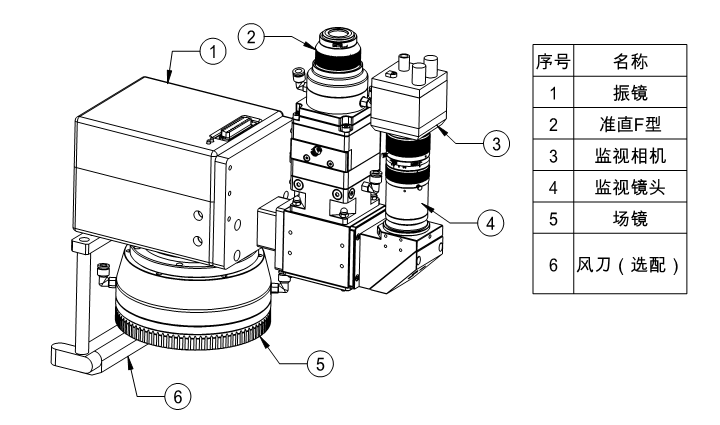 1
2
3
4
5
6

| 序号 | 名称 |
|---|---|
| 1 | 振镜 |
| 2 | 准直F型 |
| 3 | 监视相机 |
| 4 | 监视镜头 |
| 5 | 场镜 |
| 6 | 风刀（选配） |